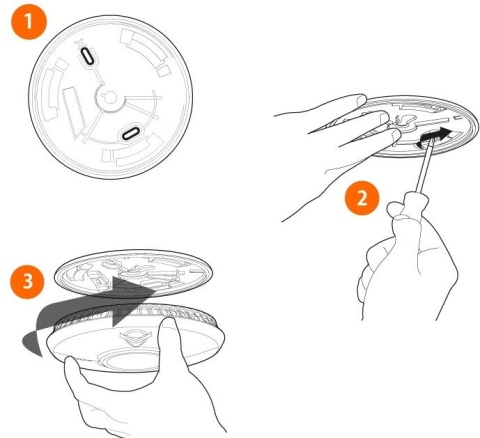 1

2

3