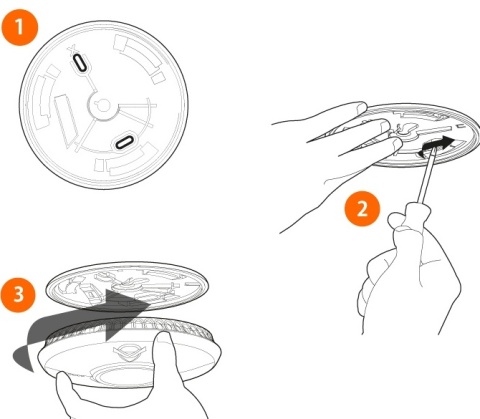 1

2

3